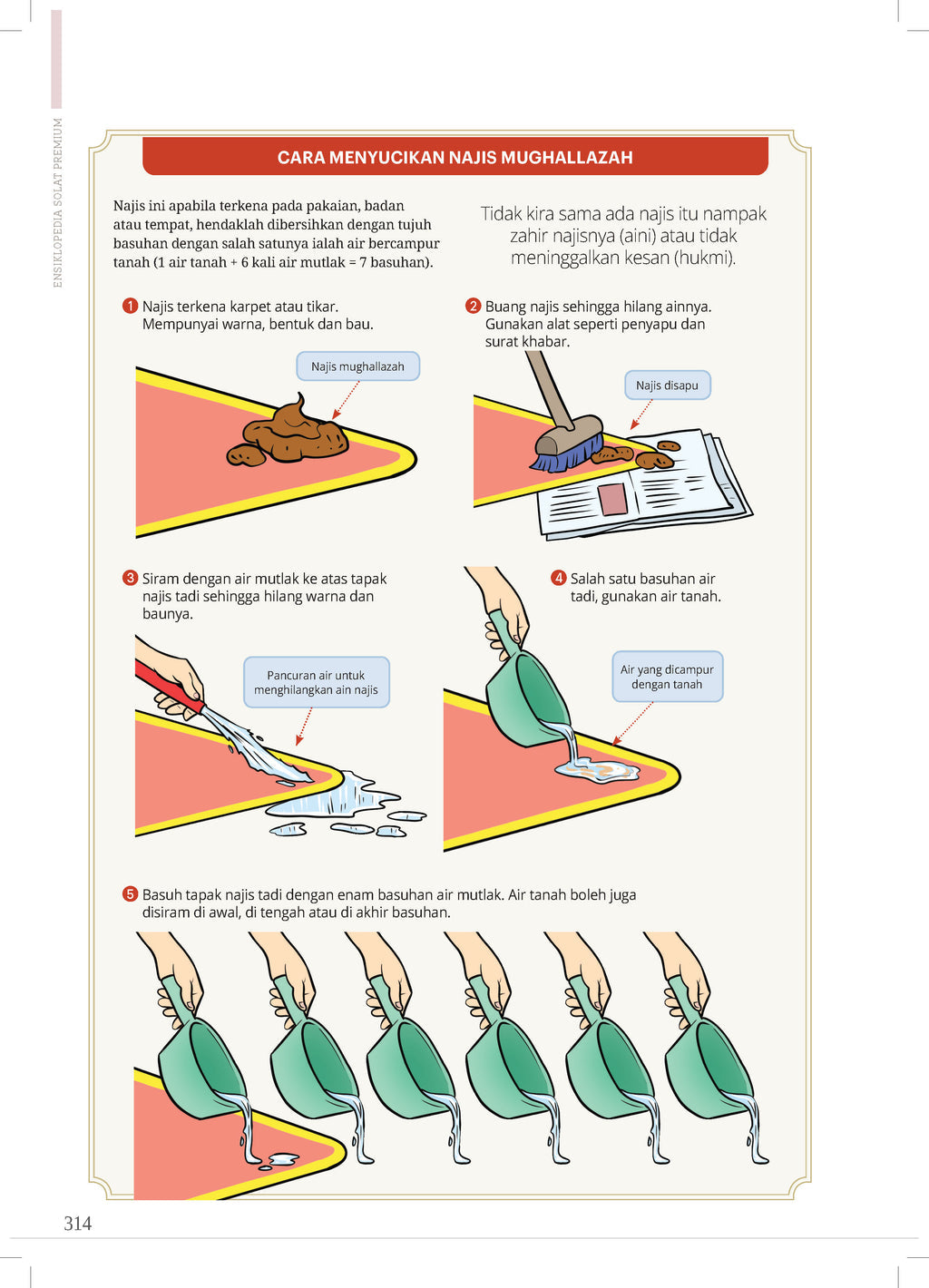 ENSIKLOPEDIA SOLAT PREMIUM

CARA MENYUCIKAN NAJIS MUGHALLAZAH

Najis ini apabila terkena pada pakaian, badan atau tempat, hendaklah dibersihkan dengan tujuh basuhan dengan salah satunya ialah air bercampur tanah (1 air tanah + 6 kali air mutlak = 7 basuhan).

Tidak kira sama ada najis itu nampak zahir najisnya (aini) atau tidak meninggalkan kesan (hukmi).

1 Najis terkena karpet atau tikar. Mempunyai warna, bentuk dan bau.

Najis mughallazah

2 Buang najis sehingga hilang ainnya. Gunakan alat seperti penyapu dan surat khabar.

Najis disapu

3 Siram dengan air mutlak ke atas tapak najis tadi sehingga hilang warna dan baunya.

Pancuran air untuk menghilangkan ain najis

4 Salah satu basuhan air tadi, gunakan air tanah.

Air yang dicampur dengan tanah

5 Basuh tapak najis tadi dengan enam basuhan air mutlak. Air tanah boleh juga disiram di awal, di tengah atau di akhir basuhan.

314